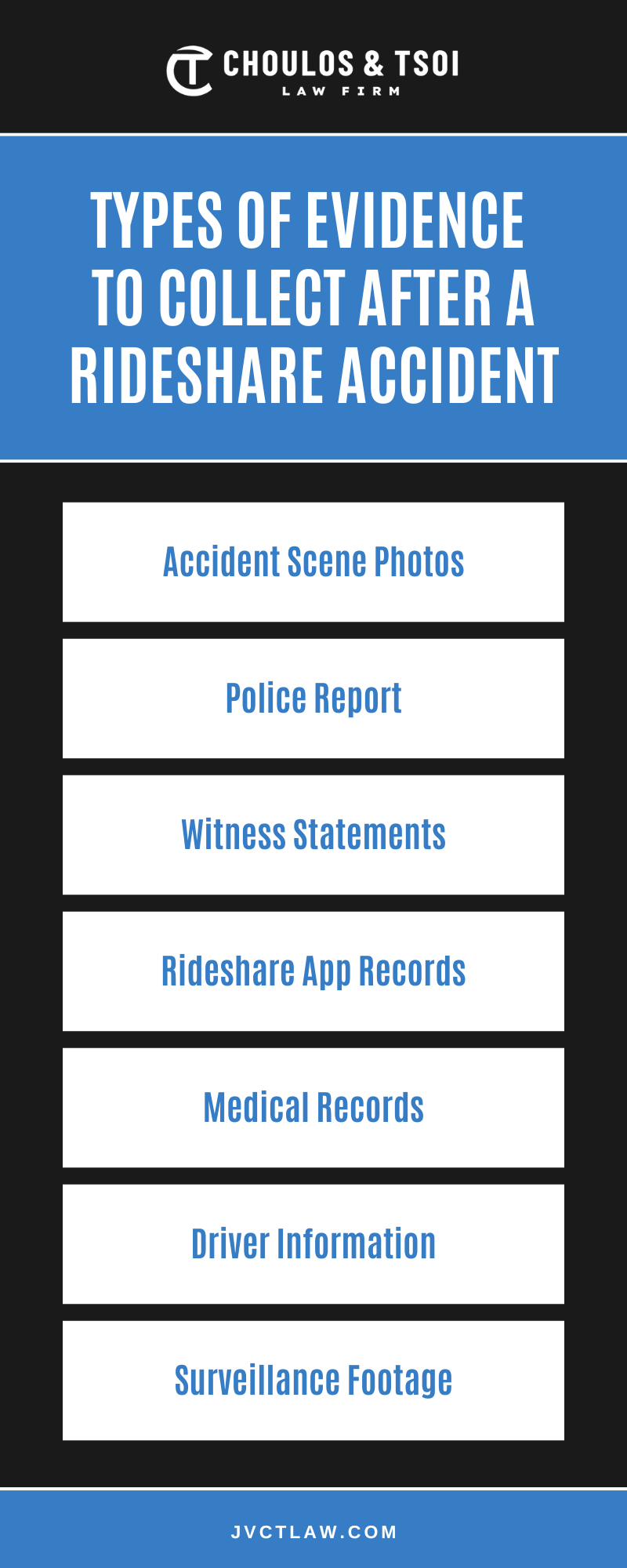 CT CHOULOS & TSOI
LAW FIRM

TYPES OF EVIDENCE TO COLLECT AFTER A RIDESHARE ACCIDENT

Accident Scene Photos

Police Report

Witness Statements

Rideshare App Records

Medical Records

Driver Information

Surveillance Footage

JVCTLAW.COM