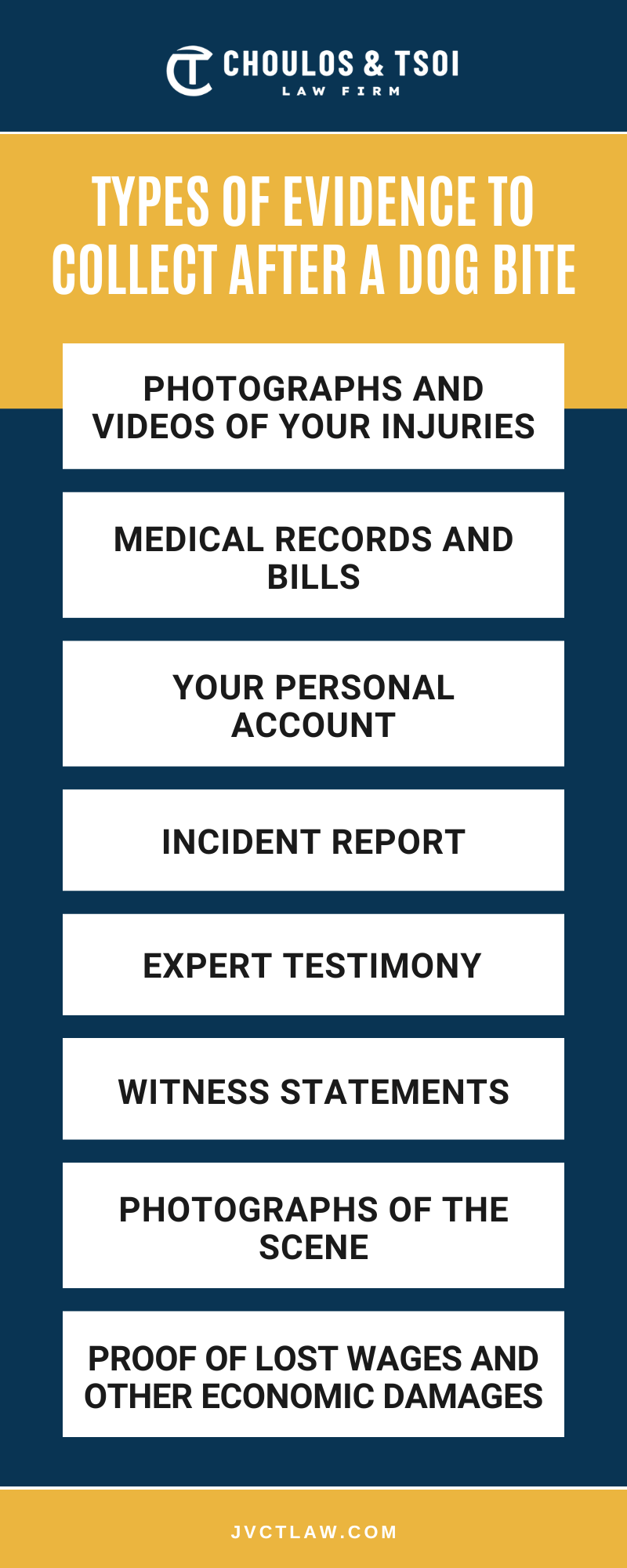 CT CHOULOS & TSOI
LAW FIRM

TYPES OF EVIDENCE TO COLLECT AFTER A DOG BITE

PHOTOGRAPHS AND VIDEOS OF YOUR INJURIES

MEDICAL RECORDS AND BILLS

YOUR PERSONAL ACCOUNT

INCIDENT REPORT

EXPERT TESTIMONY

WITNESS STATEMENTS

PHOTOGRAPHS OF THE SCENE

PROOF OF LOST WAGES AND OTHER ECONOMIC DAMAGES

JVCTLAW.COM